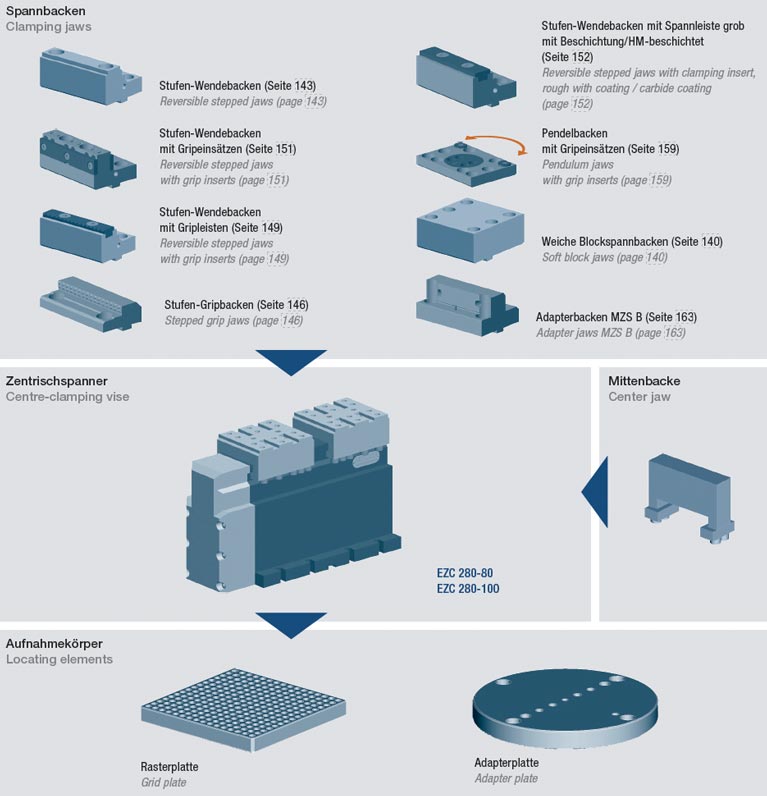 Spannbacken
Clamping jaws

Stufen-Wendebacken (Seite 143)
Reversible stepped jaws (page 143)

Stufen-Wendebacken mit Gripeinsätzen (Seite 151)
Reversible stepped jaws with grip inserts (page 151)

Stufen-Wendebacken mit Gripleisten (Seite 149)
Reversible stepped jaws with grip inserts (page 149)

Stufen-Gripbacken (Seite 146)
Stepped grip jaws (page 146)

Stufen-Wendebacken mit Spannleiste grob mit Beschichtung/HM-beschichtet (Seite 152)
Reversible stepped jaws with clamping insert, rough with coating / carbide coating (page 152)

Pendelbacken mit Gripeinsätzen (Seite 159)
Pendulum jaws with grip inserts (page 159)

Weiche Blockspannbacken (Seite 140)
Soft block jaws (page 140)

Adapterbacken MZS B (Seite 163)
Adapter jaws MZS B (page 163)

Zentrischspanner
Centre-clamping vise

EZC 280-80
EZC 280-100

Mittenbacke
Center jaw

Aufnahmekörper
Locating elements

Rasterplatte
Grid plate

Adapterplatte
Adapter plate